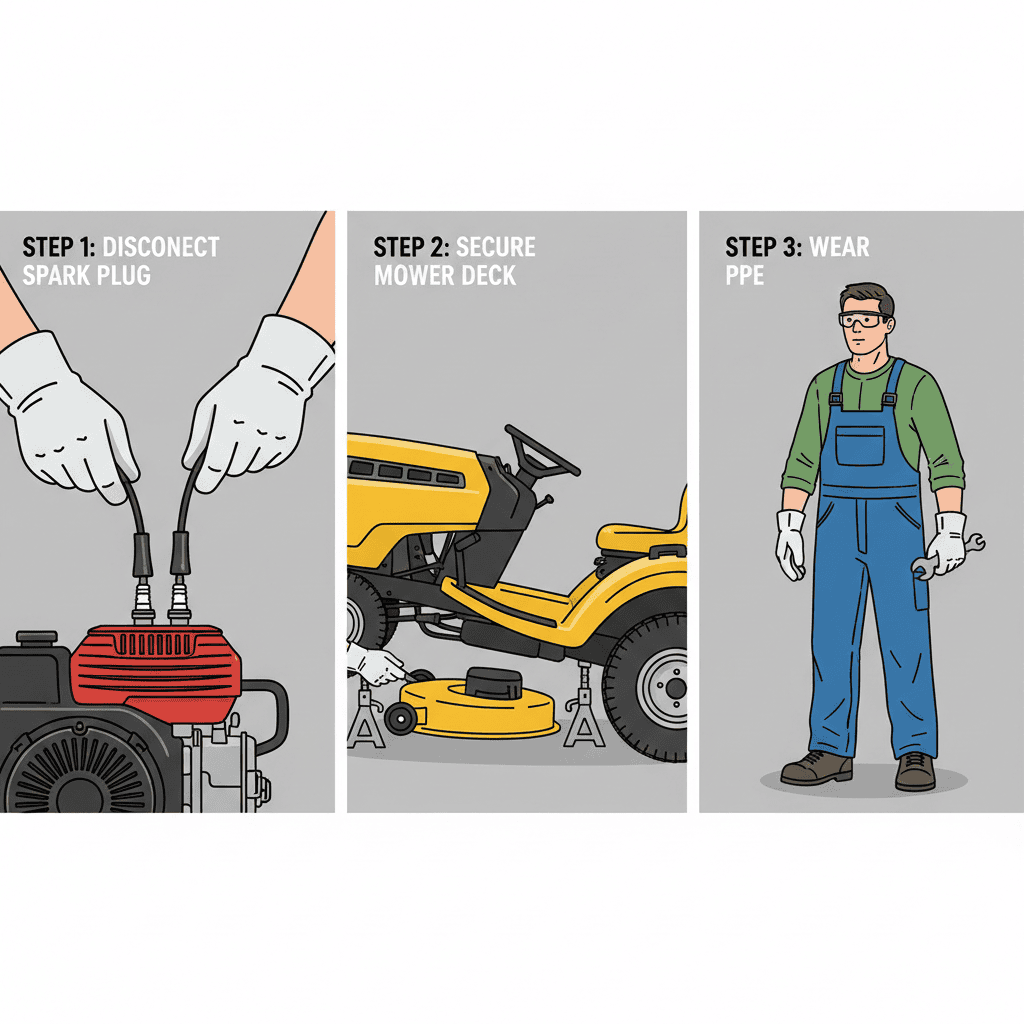 STEP 1: DISCONECT SPARK PLUG

STEP 2: SECURE MOWER DECK

STEP 3: WEAR PPE