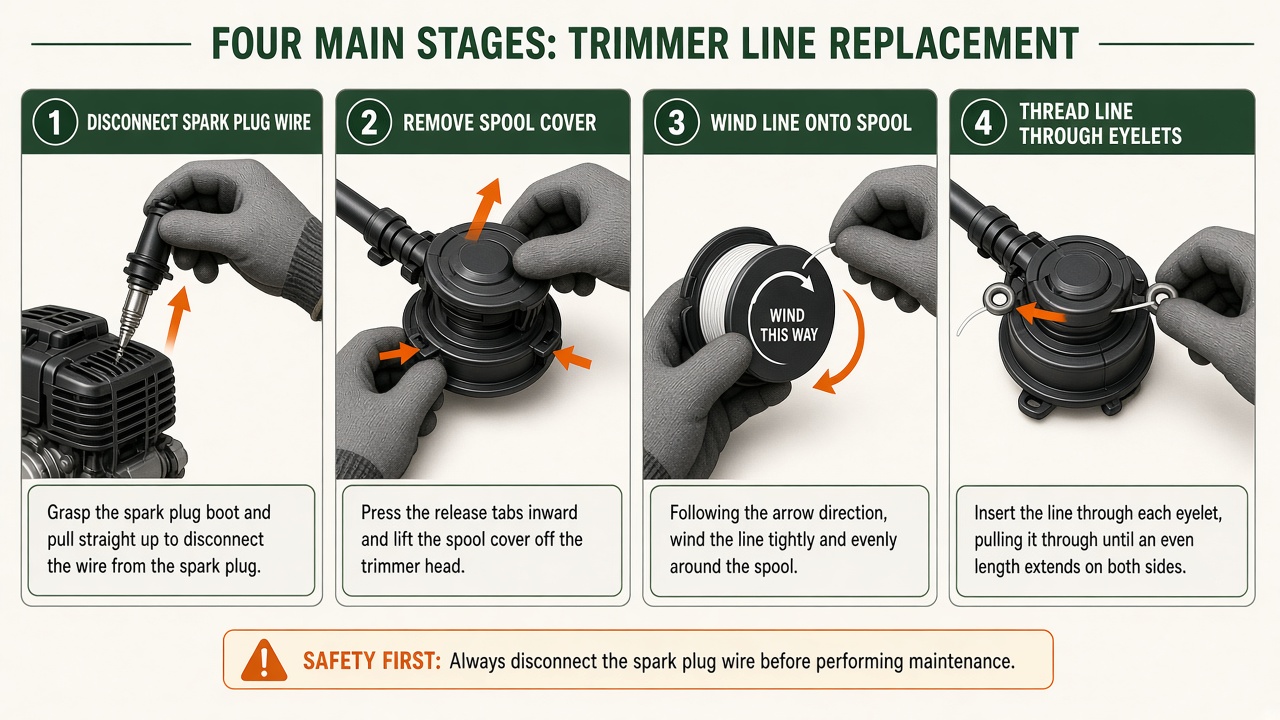 FOUR MAIN STAGES: TRIMMER LINE REPLACEMENT

1 DISCONNECT SPARK PLUG WIRE

Grasp the spark plug boot and pull straight up to disconnect the wire from the spark plug.

2 REMOVE SPOOL COVER

Press the release tabs inward and lift the spool cover off the trimmer head.

3 WIND LINE ONTO SPOOL

WIND THIS WAY

Following the arrow direction, wind the line tightly and evenly around the spool.

4 THREAD LINE THROUGH EYELETS

Insert the line through each eyelet, pulling it through until an even length extends on both sides.

SAFETY FIRST: Always disconnect the spark plug wire before performing maintenance.