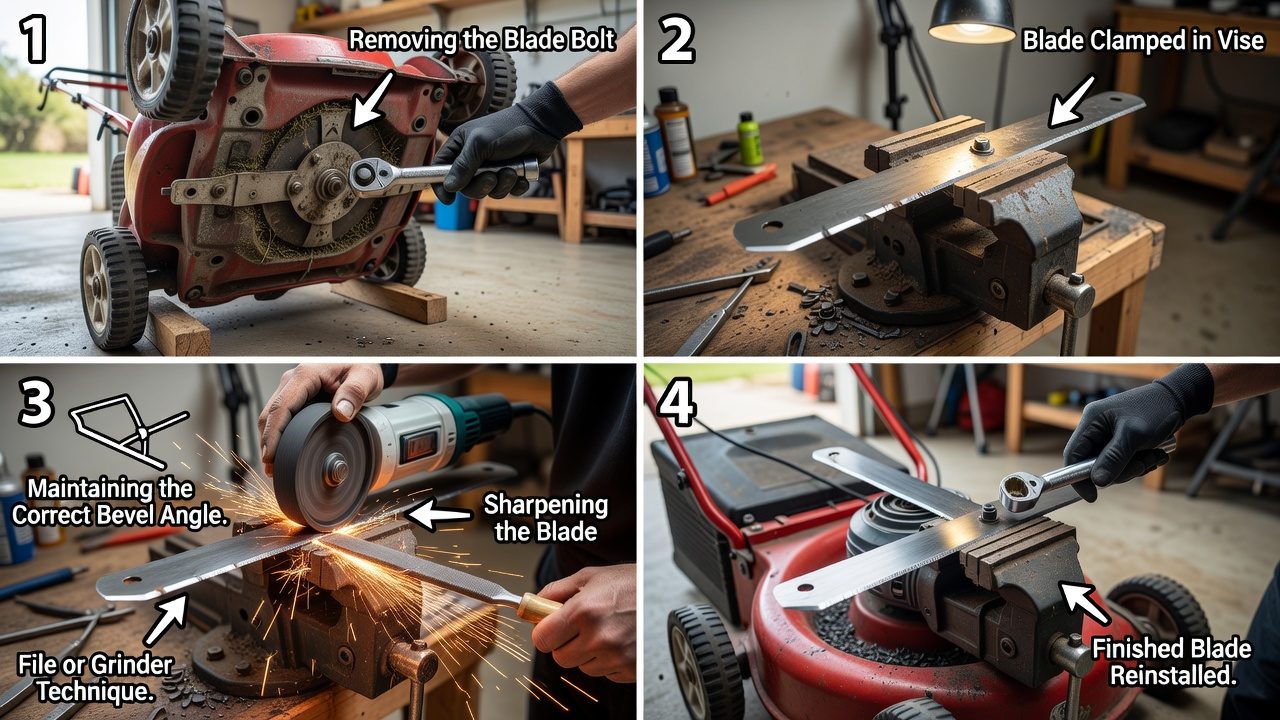 1

Removing the Blade Bolt

2

Blade Clamped in Vise

3

Maintaining the Correct Bevel Angle.

Sharpening the Blade

File or Grinder Technique.

4

Finished Blade Reinstalled.