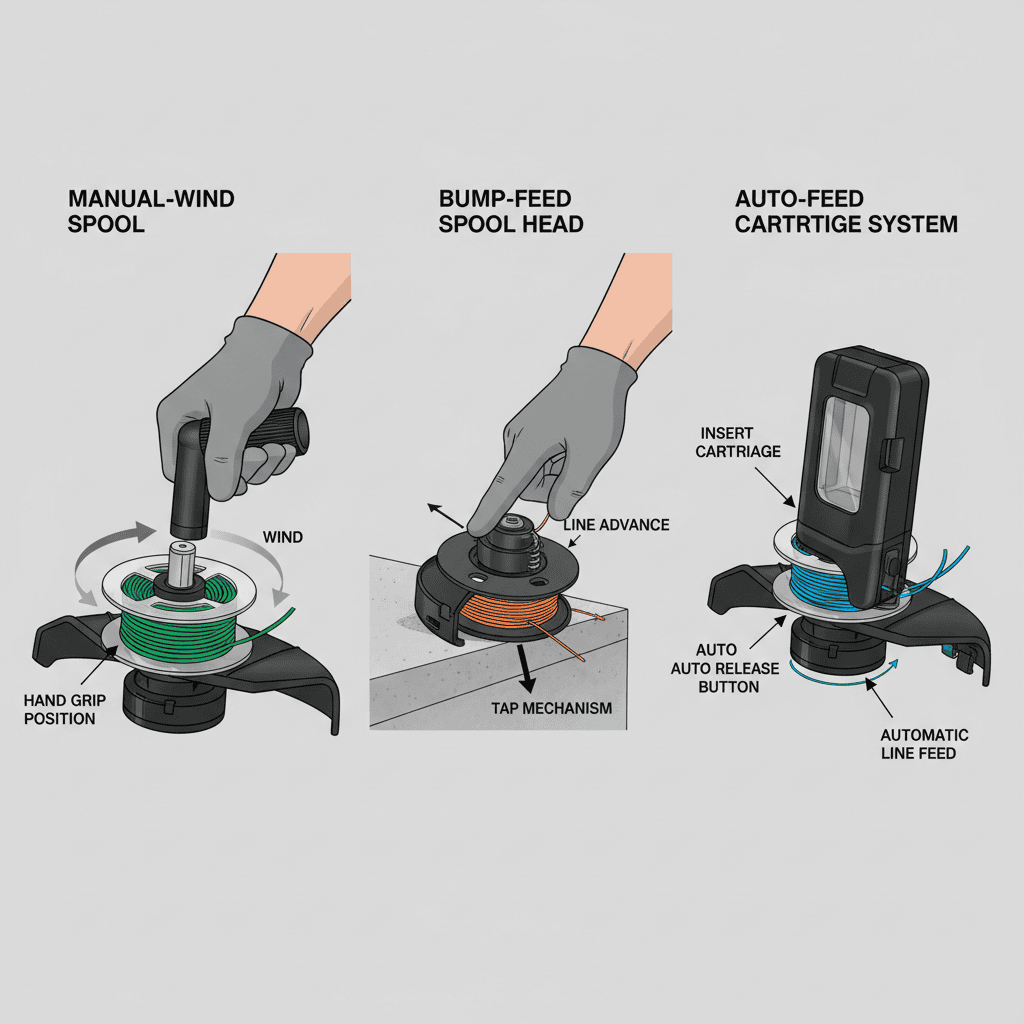 MANUAL-WIND SPOOL

WIND

HAND GRIP POSITION

BUMP-FEED SPOOL HEAD

LINE ADVANCE

TAP MECHANISM

AUTO-FEED CARTRTIGE SYSTEM

INSERT CARTRIAGE

AUTO AUTO RELEASE BUTTON

AUTOMATIC LINE FEED